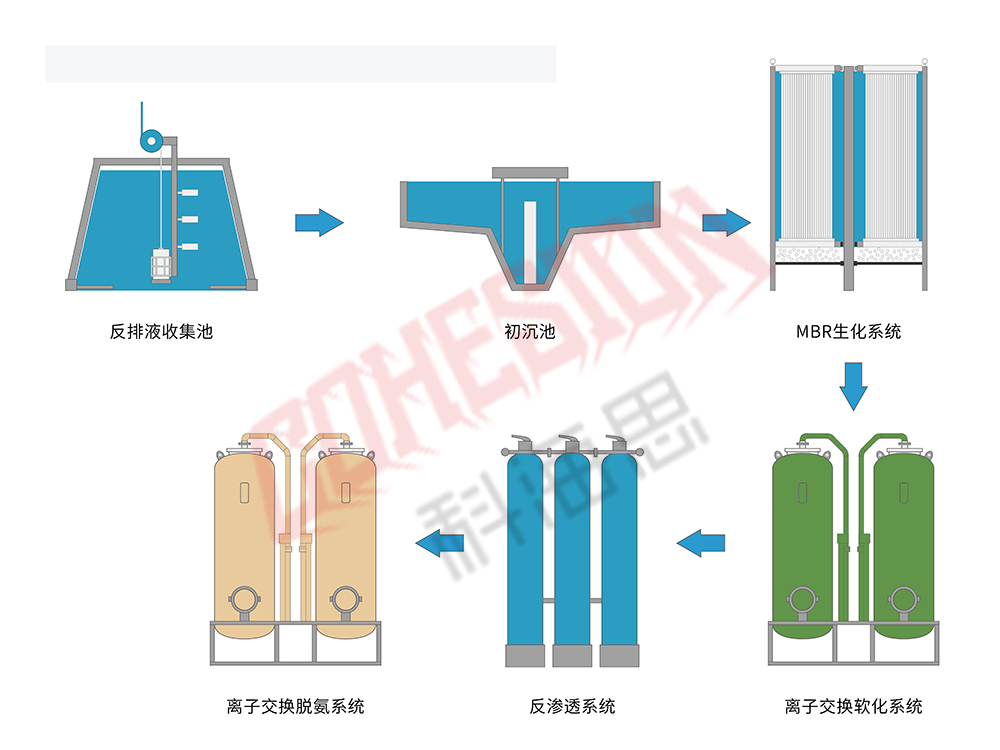 反排液收集池

初沉池

MBR生化系统

离子交换软化系统

反渗透系统

离子交换脱氨系统

COHESION

科海思